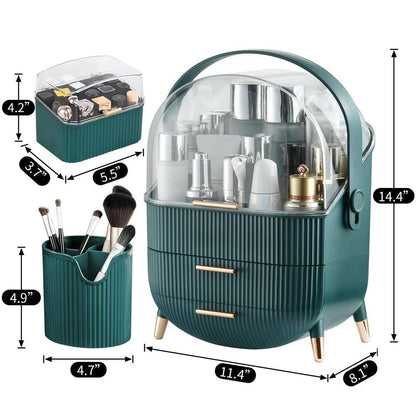 4.2”
3.7”
5.5”
14.4”
4.9”
4.7”
11.4”
8.1”